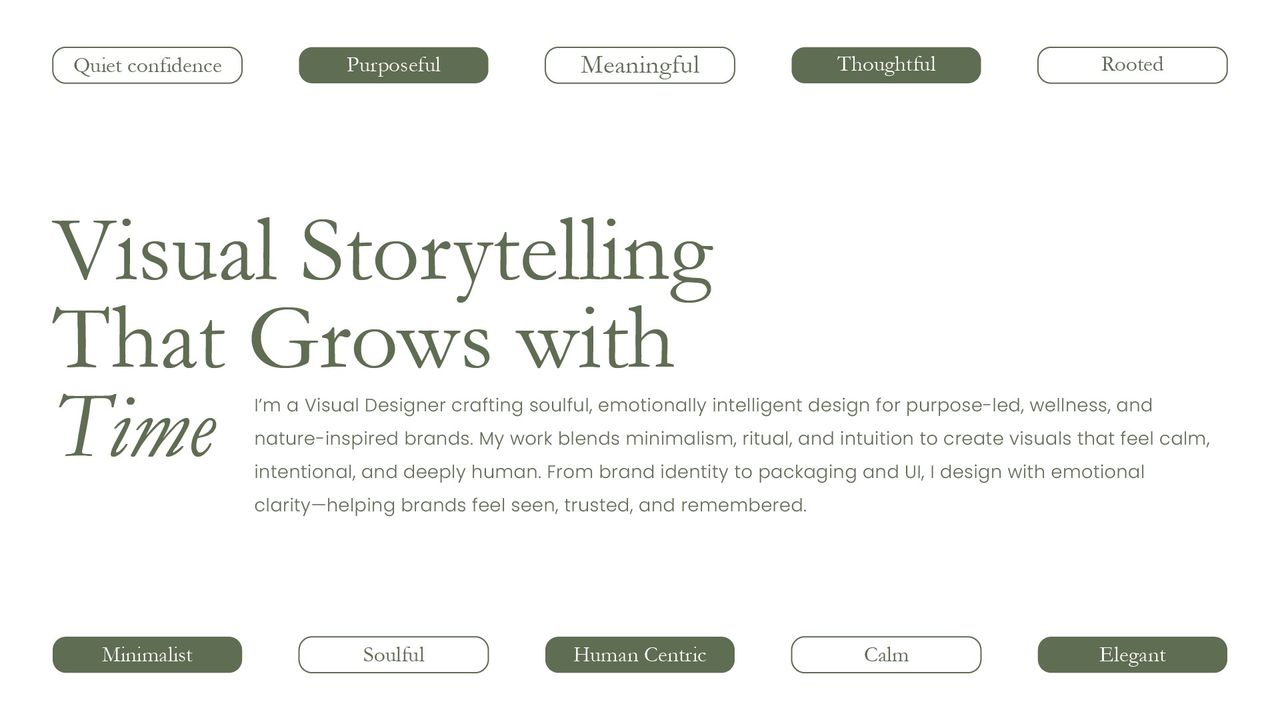 Quiet confidence

Purposeful

Meaningful

Thoughtful

Rooted

Visual Storytelling
That Grows with
Time

I'm a Visual Designer crafting soulful, emotionally intelligent design for purpose-led, wellness, and nature-inspired brands. My work blends minimalism, ritual, and intuition to create visuals that feel calm, intentional, and deeply human. From brand identity to packaging and UI, I design with emotional clarity—helping brands feel seen, trusted, and remembered.

Minimalist

Soulful

Human Centric

Calm

Elegant